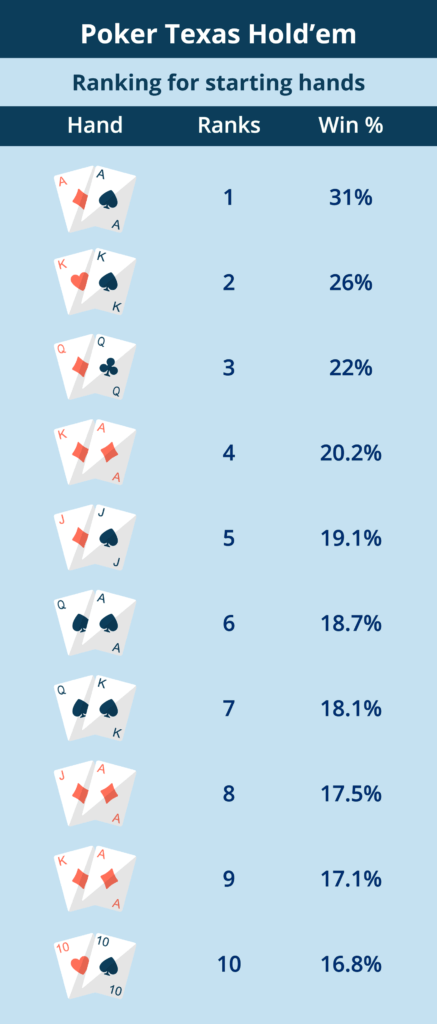 Poker Texas Hold'em

Ranking for starting hands

| Hand | Ranks | Win % |
|---|---|---|
| A A A | 1 | 31% |
| K K K | 2 | 26% |
| Q Q Q | 3 | 22% |
| K A A | 4 | 20.2% |
| J J J | 5 | 19.1% |
| Q A A | 6 | 18.7% |
| Q K K | 7 | 18.1% |
| J A A | 8 | 17.5% |
| K A A | 9 | 17.1% |
| 10 10 10 | 10 | 16.8% |